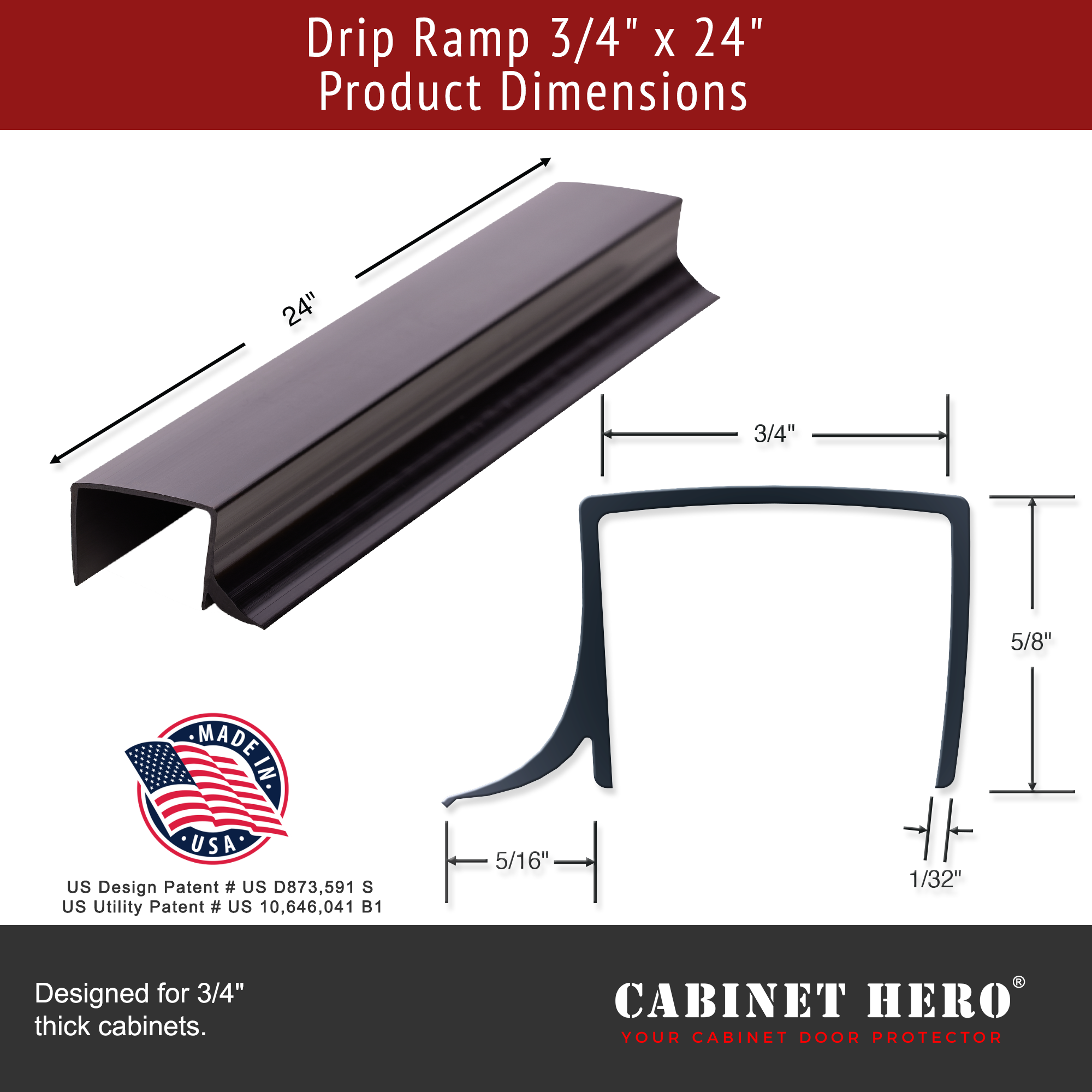 Drip Ramp 3/4" x 24"
Product Dimensions

24"

3/4"

5/8"

5/16"

1/32"

MADE IN USA

US Design Patent # US D873,591 S
US Utility Patent # US 10,646,041 B1

Designed for 3/4" thick cabinets.

CABINET HERO®
YOUR CABINET DOOR PROTECTOR