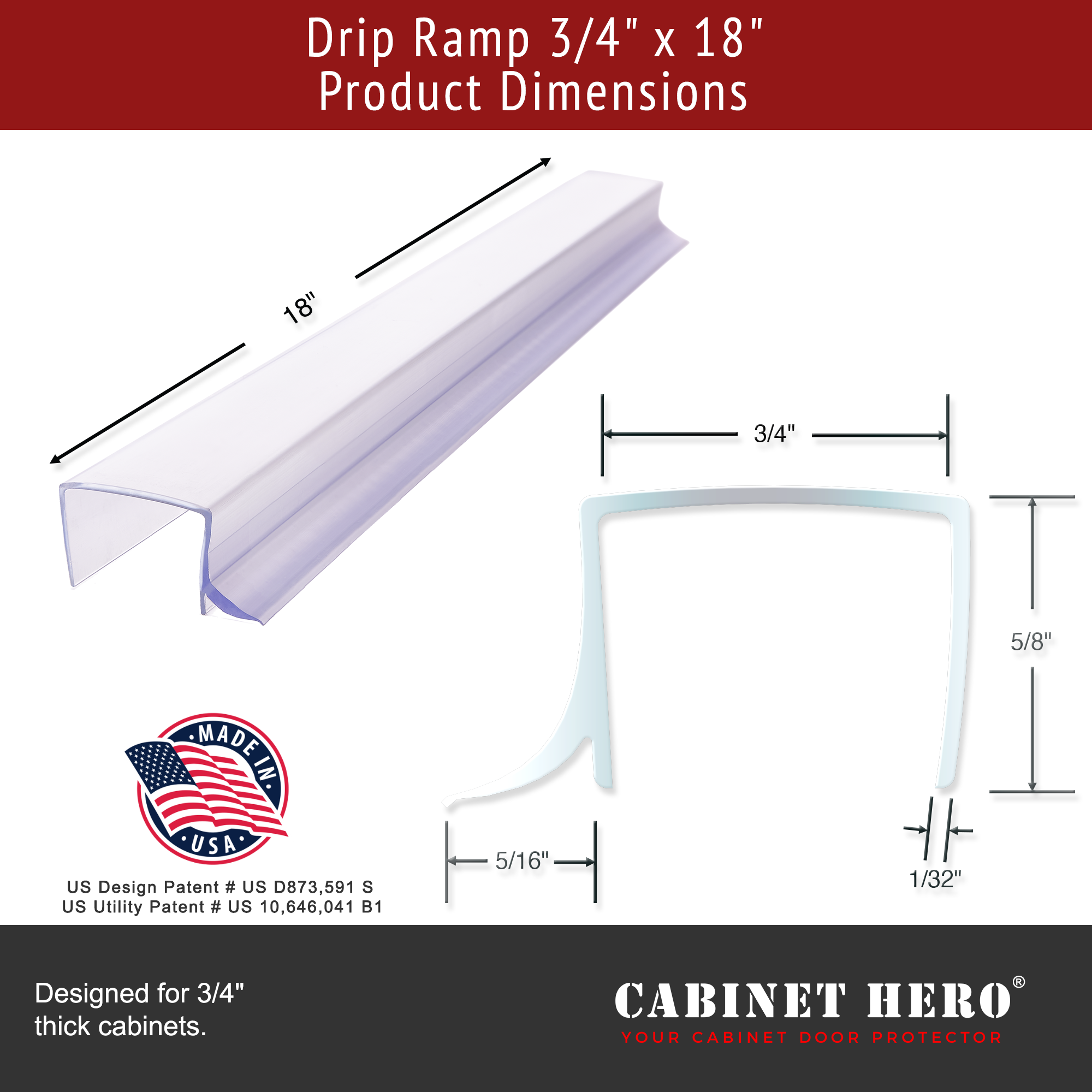 Drip Ramp 3/4" x 18"
Product Dimensions

18"

3/4"

5/8"

5/16"

1/32"

MADE IN USA

US Design Patent # US D873,591 S
US Utility Patent # US 10,646,041 B1

Designed for 3/4" thick cabinets.

CABINET HERO®
YOUR CABINET DOOR PROTECTOR