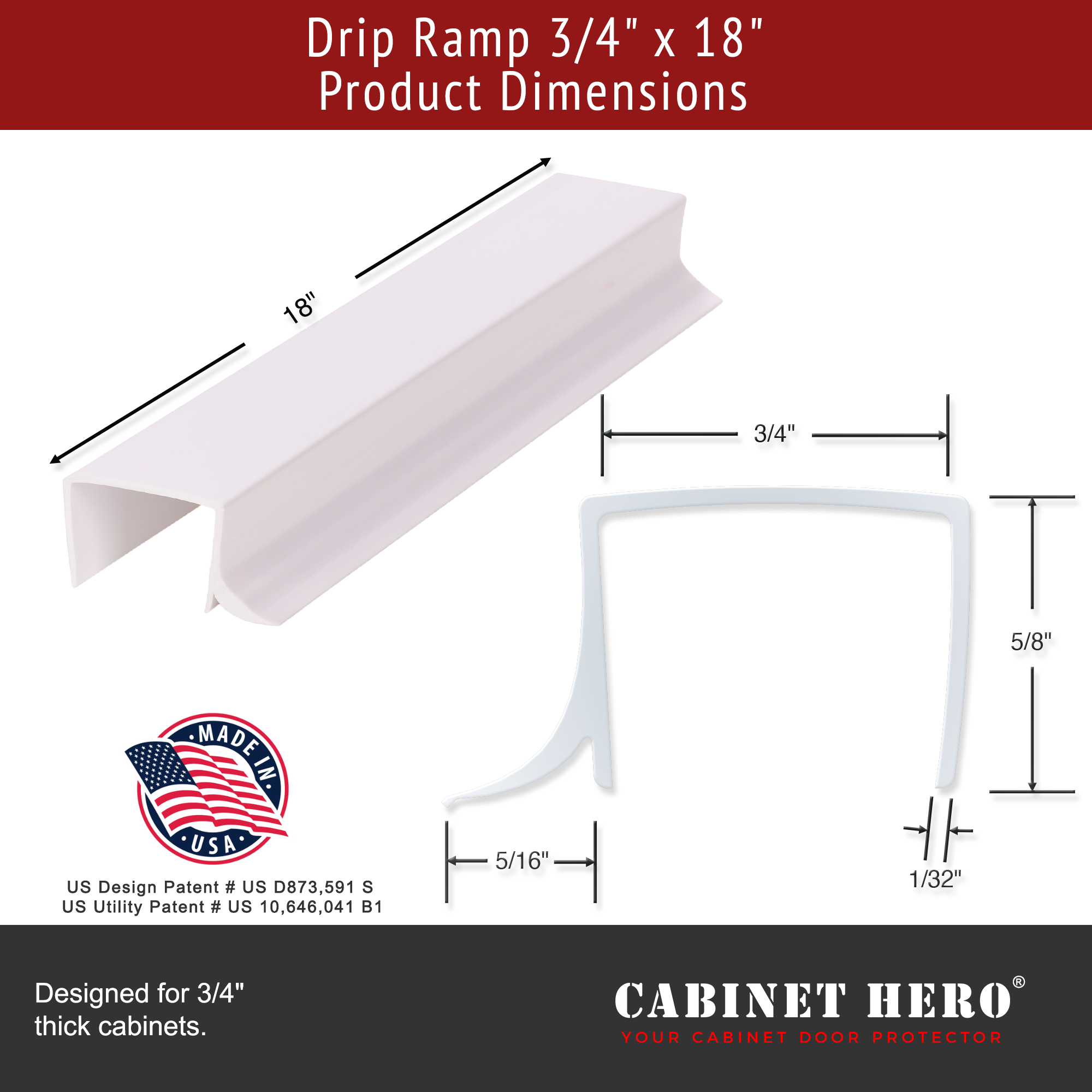 Drip Ramp 3/4" x 18"
Product Dimensions

18"

3/4"

5/8"

5/16"

1/32"

MADE IN
USA

US Design Patent # US D873,591 S
US Utility Patent # US 10,646,041 B1

Designed for 3/4" thick cabinets.

CABINET HERO®
YOUR CABINET DOOR PROTECTOR