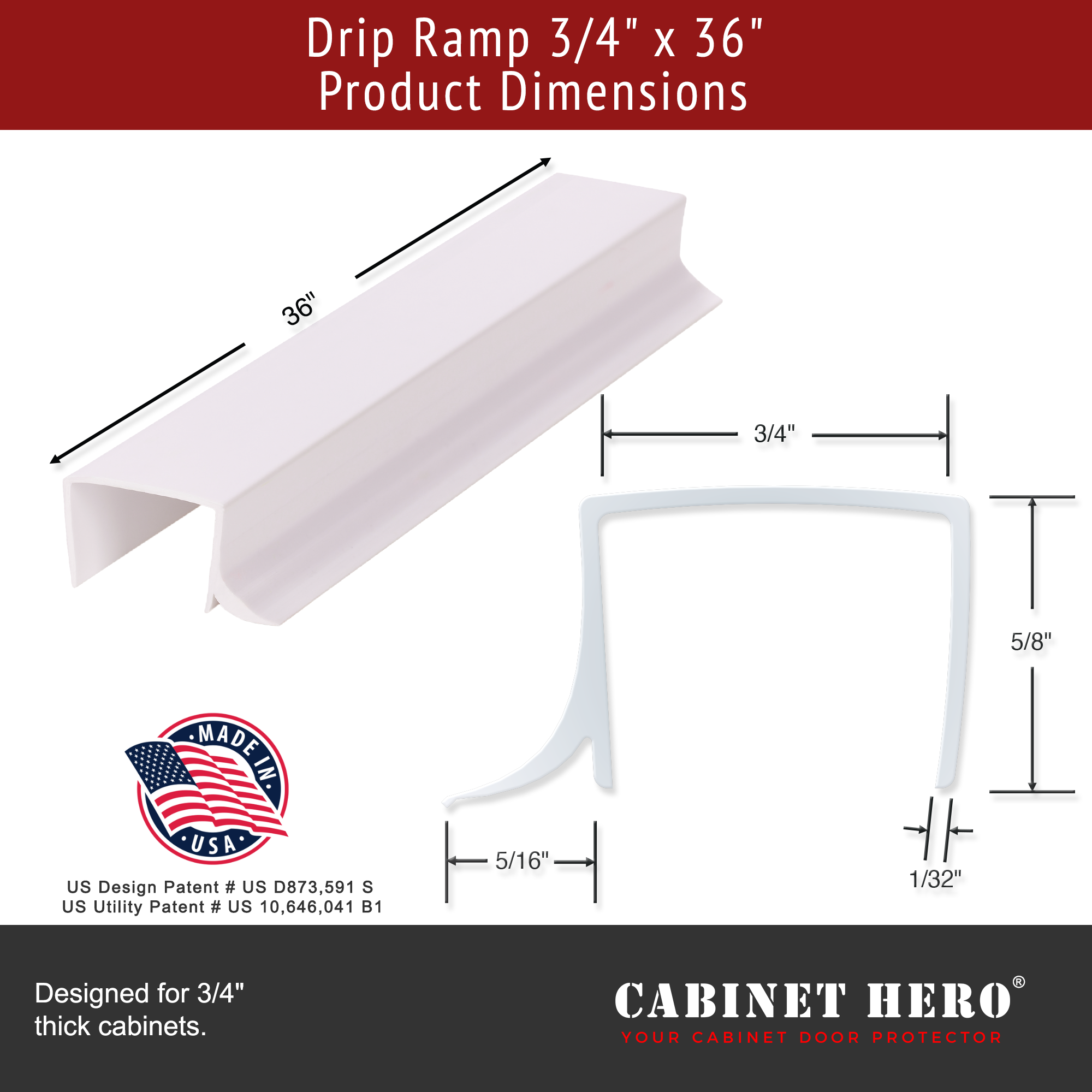 Drip Ramp 3/4" x 36"
Product Dimensions

36"

3/4"

5/8"

5/16"

1/32"

MADE IN USA

US Design Patent # US D873,591 S
US Utility Patent # US 10,646,041 B1

Designed for 3/4" thick cabinets.

CABINET HERO®
YOUR CABINET DOOR PROTECTOR