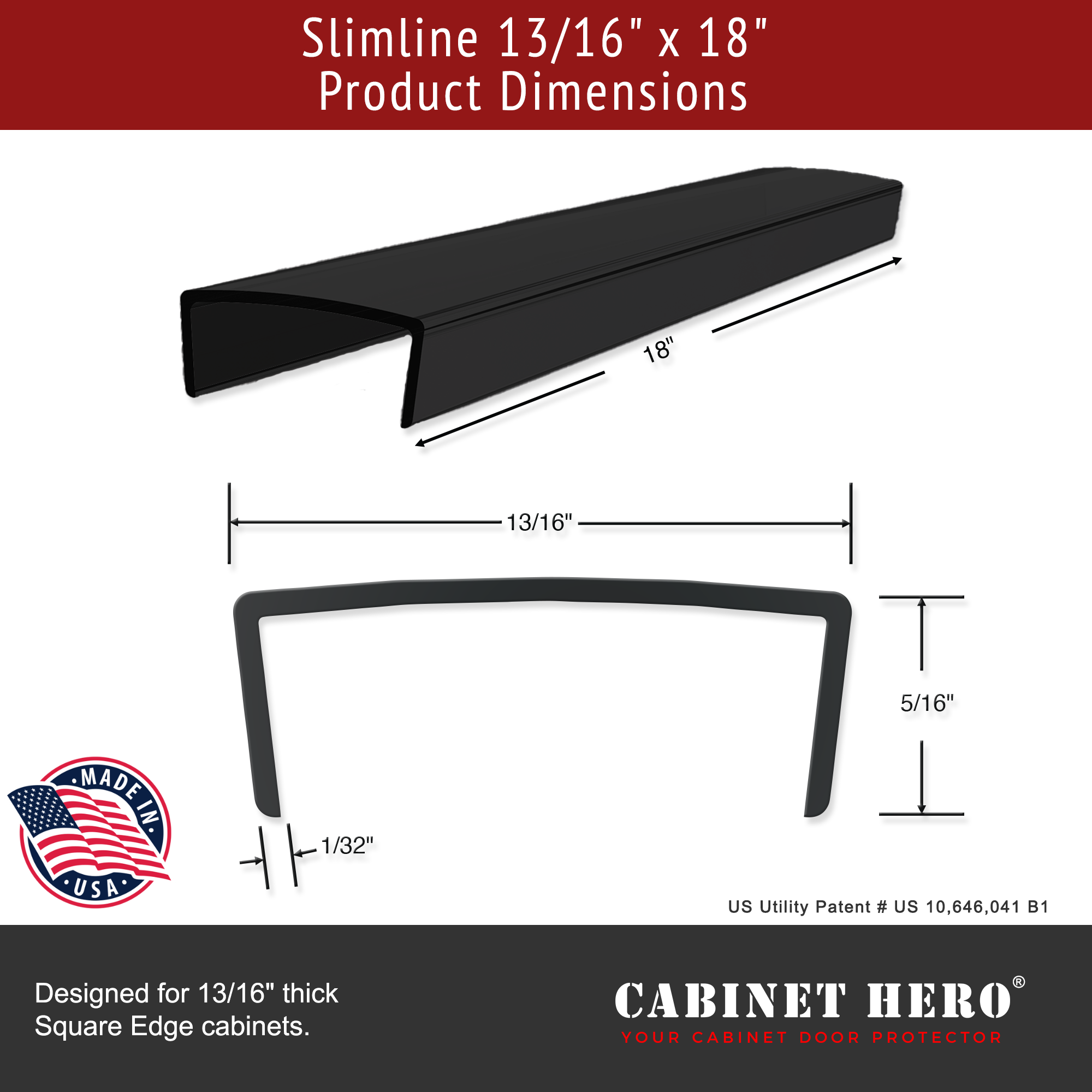 Slimline 13/16" x 18"
Product Dimensions

18"

13/16"

5/16"

1/32"

MADE IN
USA

US Utility Patent # US 10,646,041 B1

Designed for 13/16" thick Square Edge cabinets.

CABINET HERO®
YOUR CABINET DOOR PROTECTOR