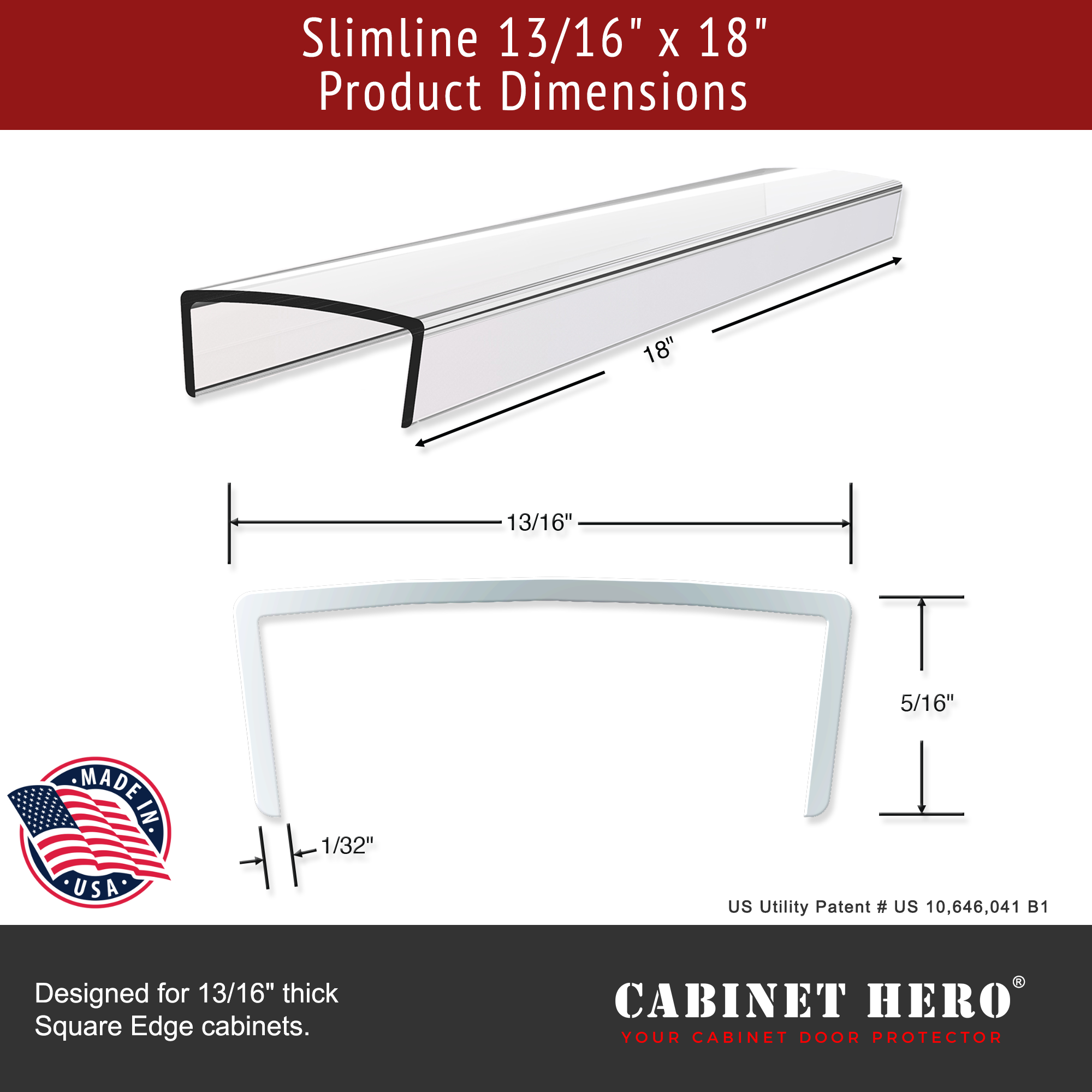 Slimline 13/16" x 18"
Product Dimensions

18"

13/16"

5/16"

1/32"

MADE IN USA

US Utility Patent # US 10,646,041 B1

Designed for 13/16" thick Square Edge cabinets.

CABINET HERO®
YOUR CABINET DOOR PROTECTOR