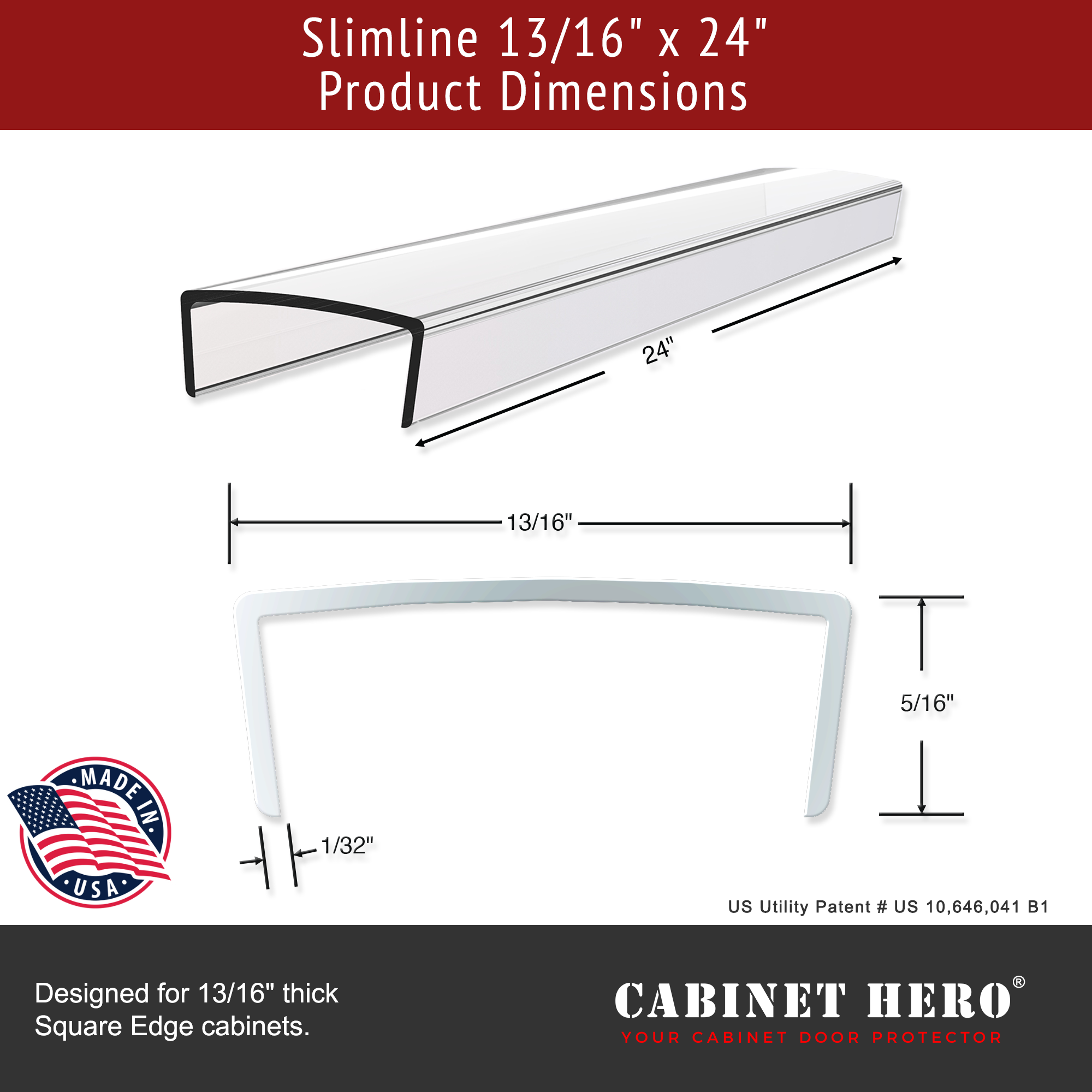 Slimline 13/16" x 24"
Product Dimensions

24"

13/16"

5/16"

1/32"

MADE IN
USA

US Utility Patent # US 10,646,041 B1

Designed for 13/16" thick Square Edge cabinets.

CABINET HERO®
YOUR CABINET DOOR PROTECTOR