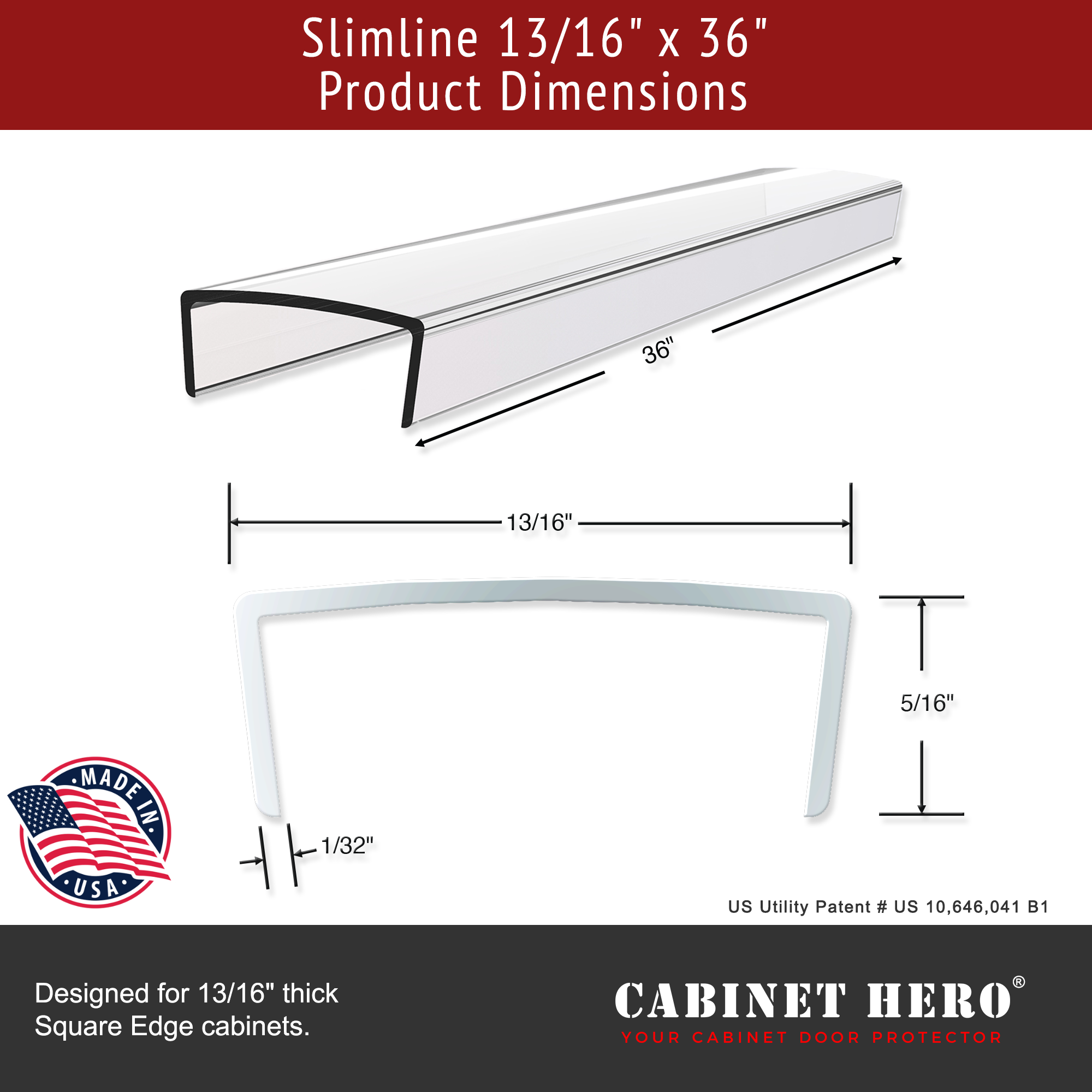 Slimline 13/16" x 36"
Product Dimensions

36"

13/16"

5/16"

1/32"

MADE IN USA

US Utility Patent # US 10,646,041 B1

Designed for 13/16" thick Square Edge cabinets.

CABINET HERO®
YOUR CABINET DOOR PROTECTOR