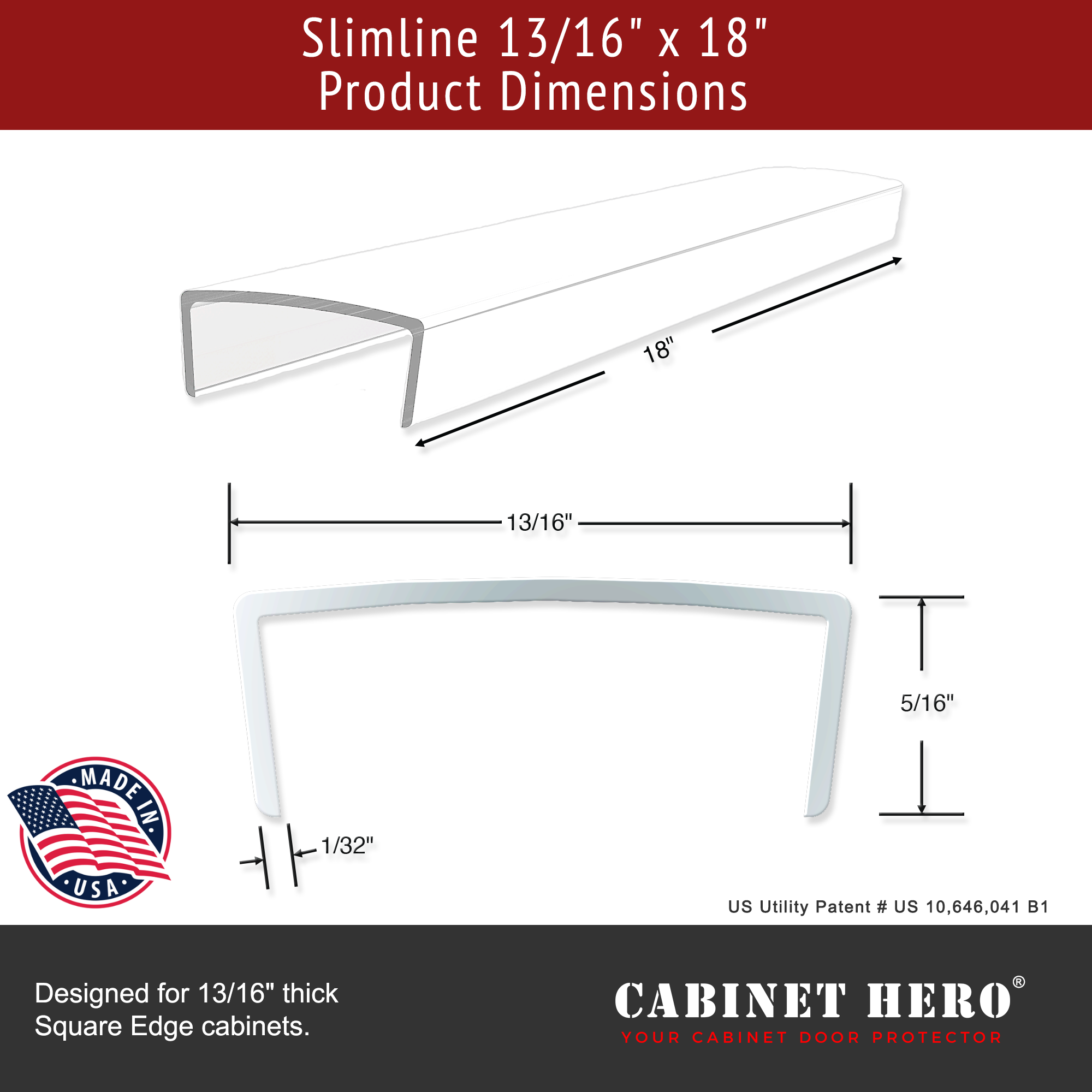 Slimline 13/16" x 18"
Product Dimensions

18"

13/16"

5/16"

1/32"

MADE IN
USA

US Utility Patent # US 10,646,041 B1

Designed for 13/16" thick Square Edge cabinets.

CABINET HERO®
YOUR CABINET DOOR PROTECTOR