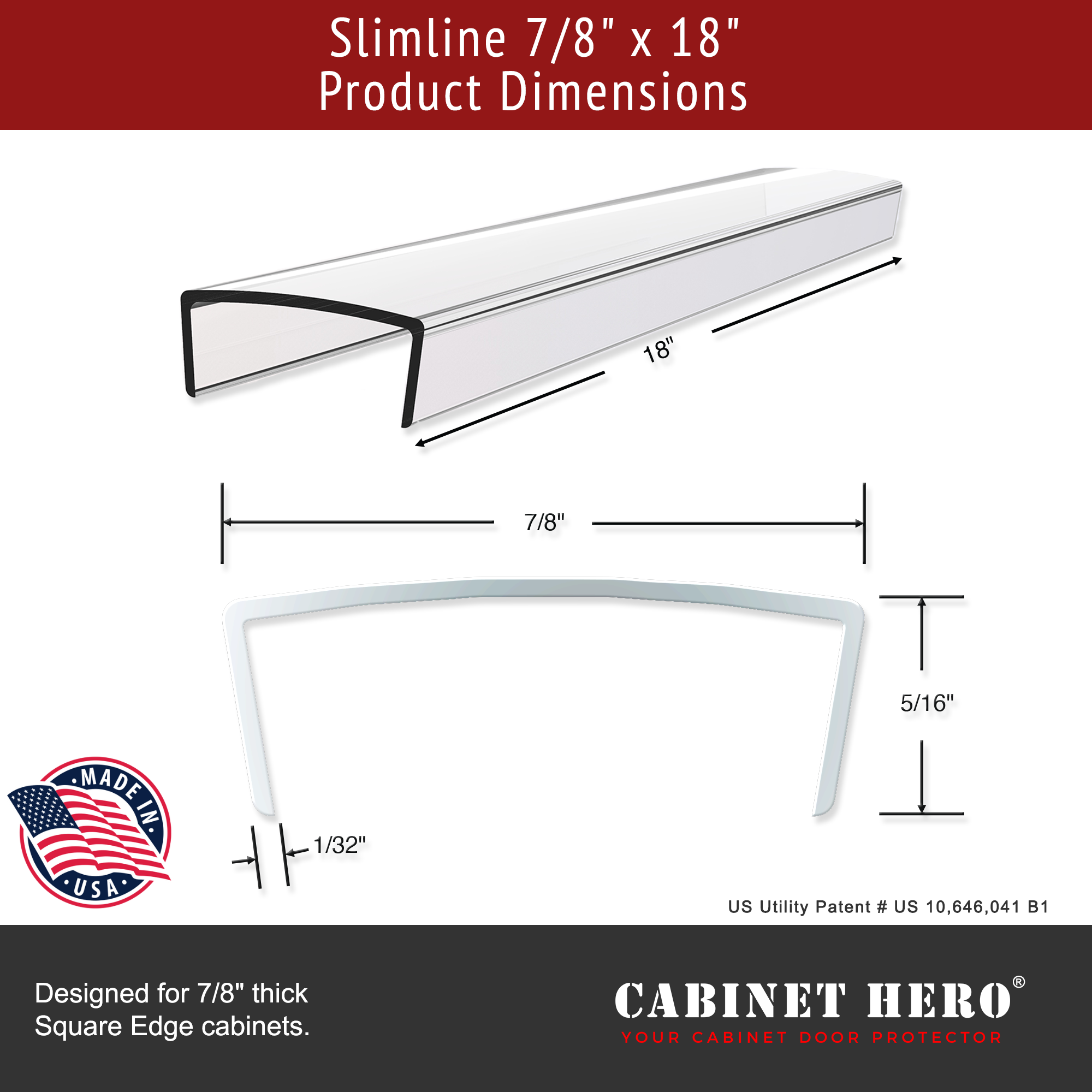 Slimline 7/8" x 18"
Product Dimensions

18"

7/8"

5/16"

1/32"

MADE IN USA

US Utility Patent # US 10,646,041 B1

Designed for 7/8" thick Square Edge cabinets.

CABINET HERO®
YOUR CABINET DOOR PROTECTOR