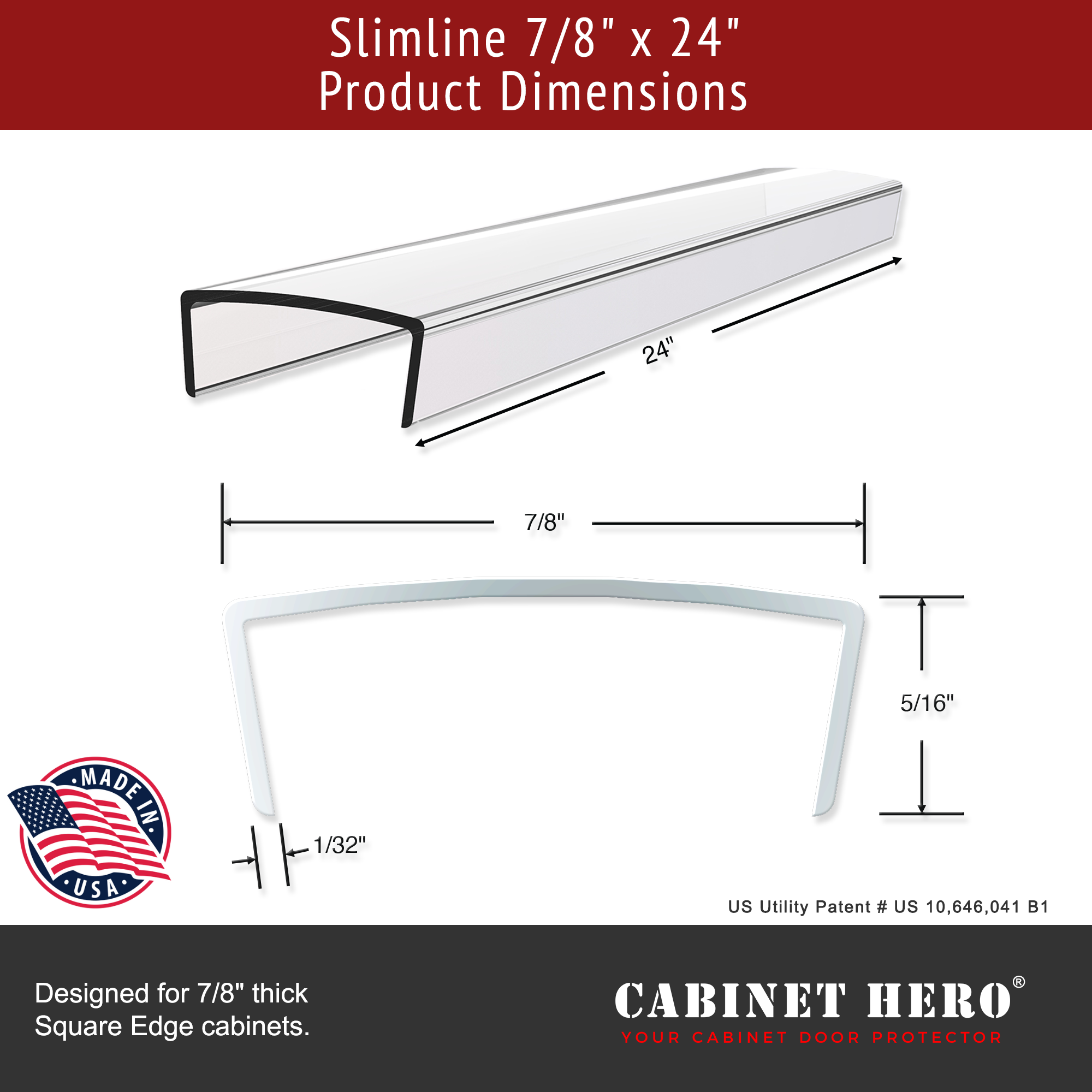 Slimline 7/8" x 24"
Product Dimensions

24"

7/8"

5/16"

1/32"

MADE IN
USA

US Utility Patent # US 10,646,041 B1

Designed for 7/8" thick Square Edge cabinets.

CABINET HERO®
YOUR CABINET DOOR PROTECTOR