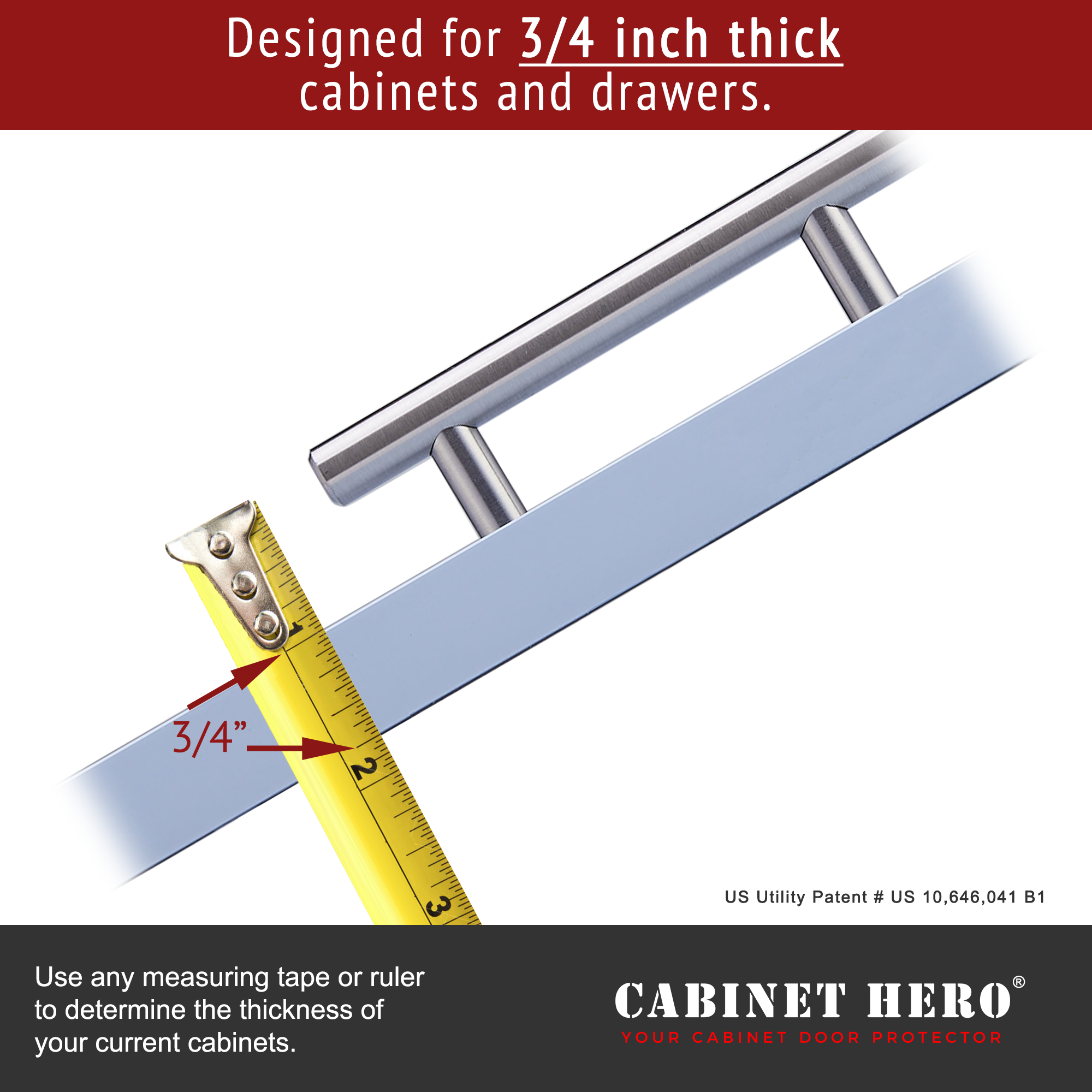 Designed for 3/4 inch thick cabinets and drawers.

1

3/4”

2

3

US Utility Patent # US 10,646,041 B1

Use any measuring tape or ruler to determine the thickness of your current cabinets.

CABINET HERO®
YOUR CABINET DOOR PROTECTOR