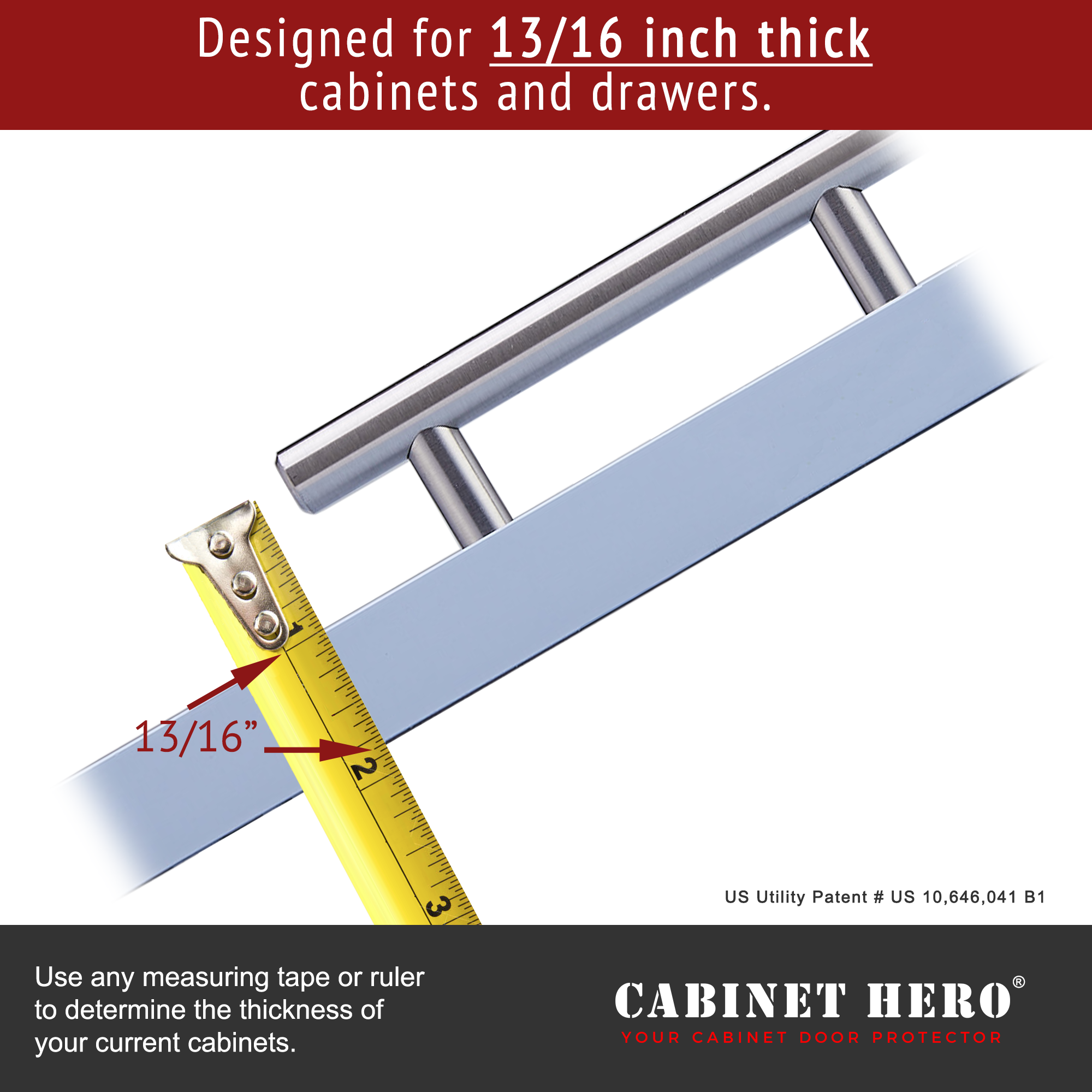 Designed for 13/16 inch thick cabinets and drawers.

1

13/16”

2

3

US Utility Patent # US 10,646,041 B1

Use any measuring tape or ruler to determine the thickness of your current cabinets.

CABINET HERO®
YOUR CABINET DOOR PROTECTOR