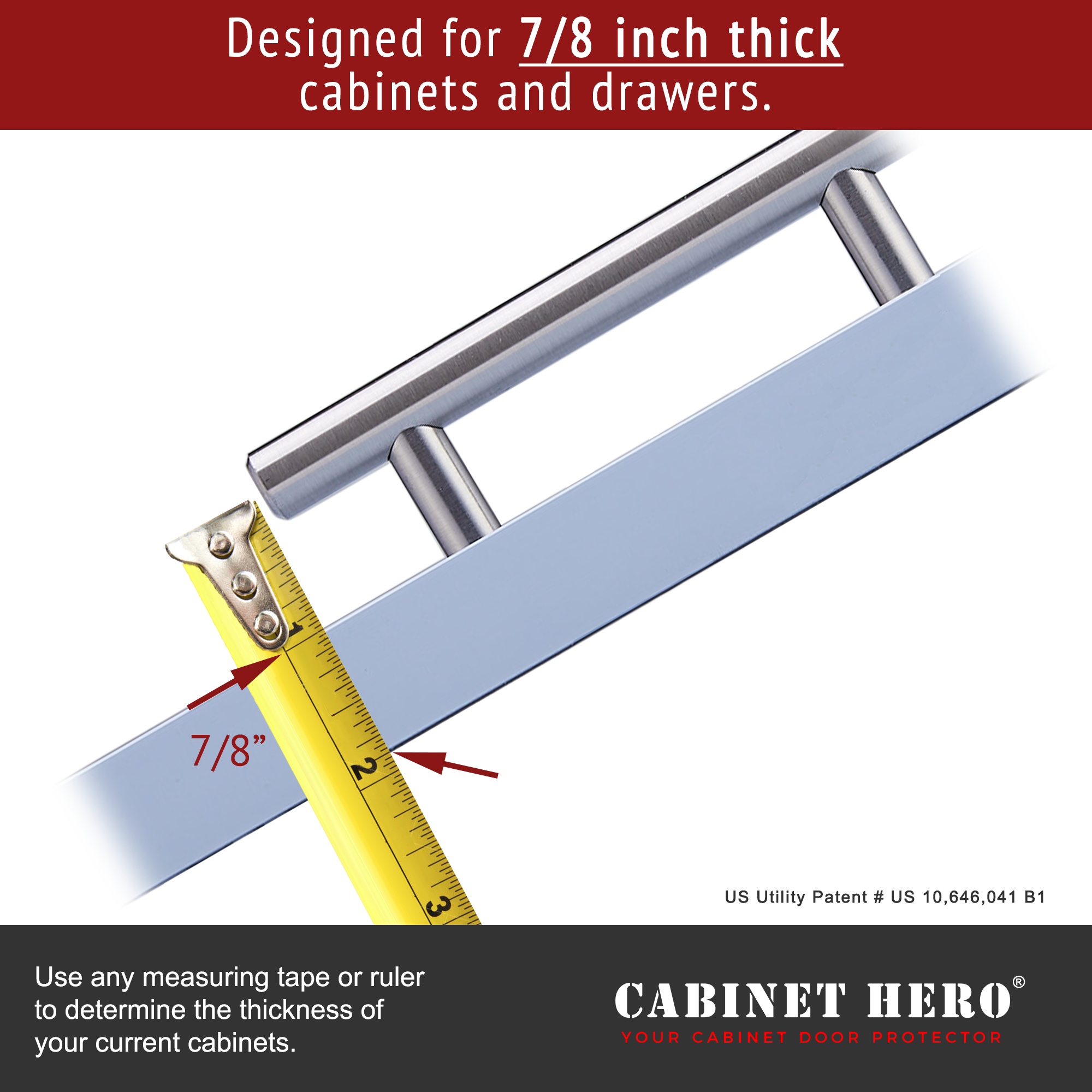 Designed for 7/8 inch thick cabinets and drawers.

1

7/8”

2

3

US Utility Patent # US 10,646,041 B1

Use any measuring tape or ruler to determine the thickness of your current cabinets.

CABINET HERO®
YOUR CABINET DOOR PROTECTOR