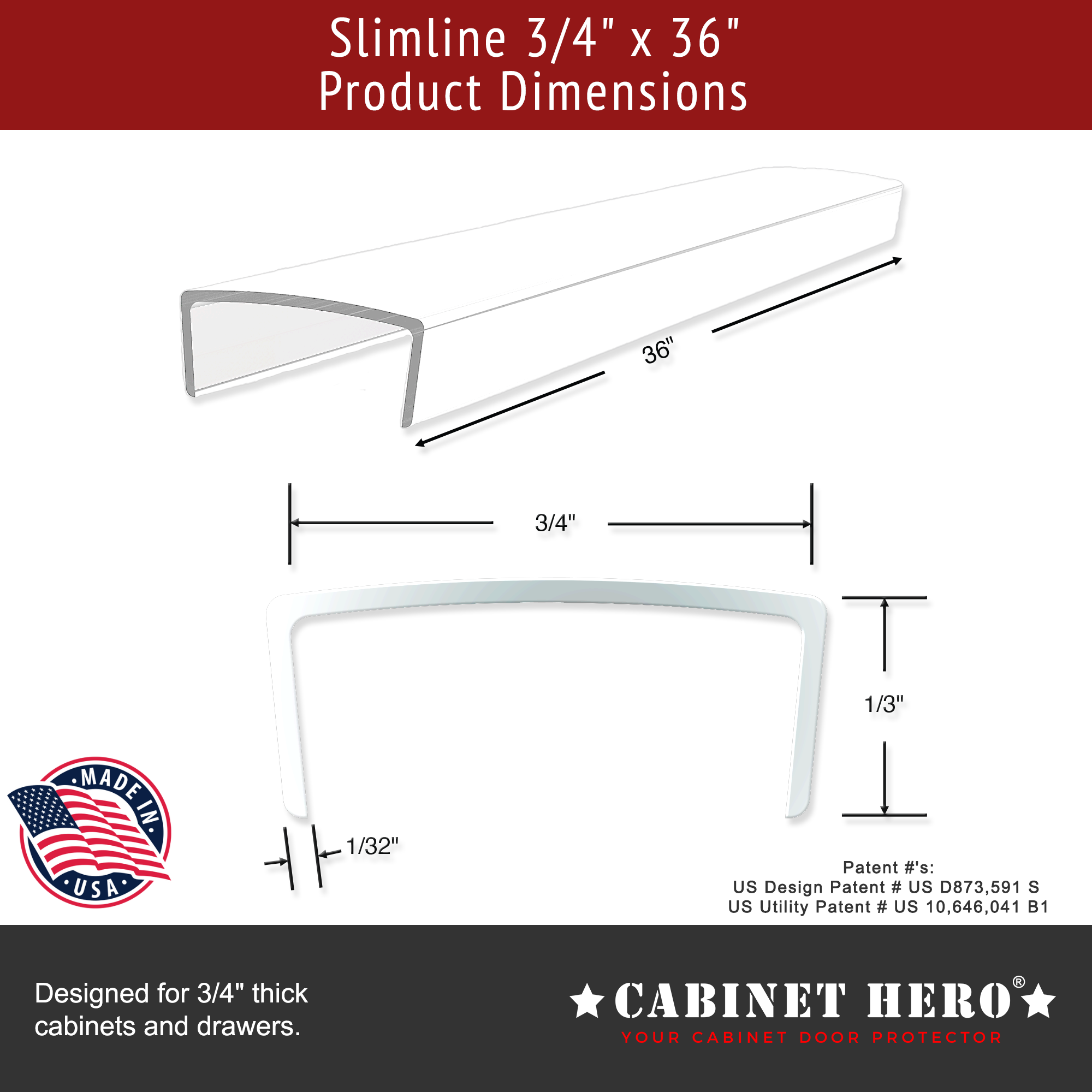 Slimline 3/4" x 36"
Product Dimensions

36"

3/4"

1/3"

1/32"

MADE IN USA

Patent #'s:
US Design Patent # US D873,591 S
US Utility Patent # US 10,646,041 B1

Designed for 3/4" thick cabinets and drawers.

★CABINET HERO®★
YOUR CABINET DOOR PROTECTOR