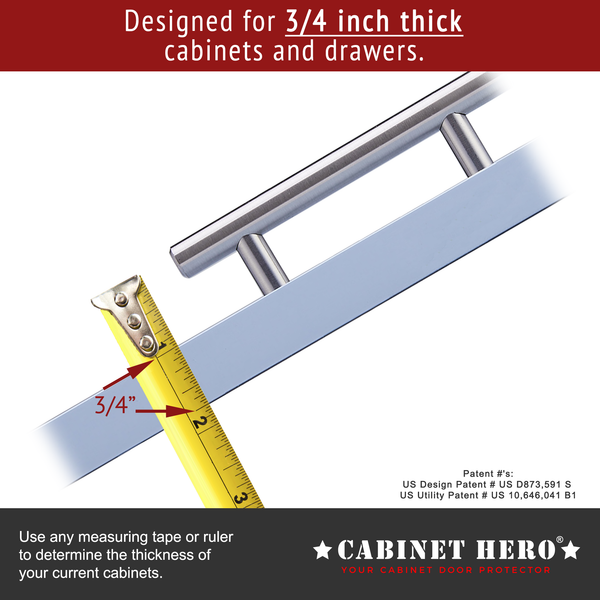 Designed for 3/4 inch thick cabinets and drawers.

1

3/4"

2

3

Patent #'s:
US Design Patent # US D873,591 S
US Utility Patent # US 10,646,041 B1

Use any measuring tape or ruler to determine the thickness of your current cabinets.

★CABINET HERO®★
YOUR CABINET DOOR PROTECTOR